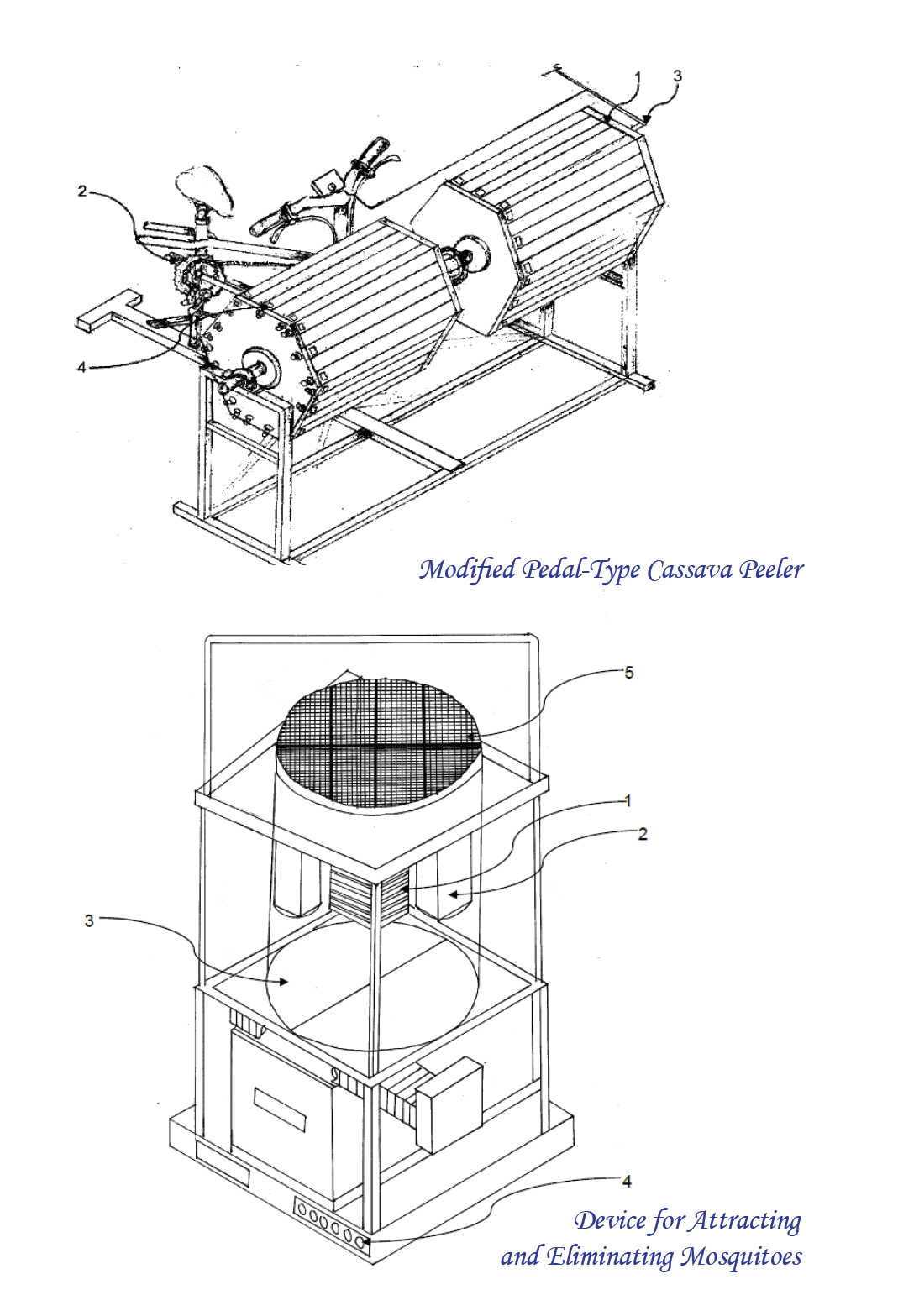 1
3
2
4

Modified Pedal-Type Cassava Peeler

5
1
2
3
4

Device for Attracting and Eliminating Mosquitoes